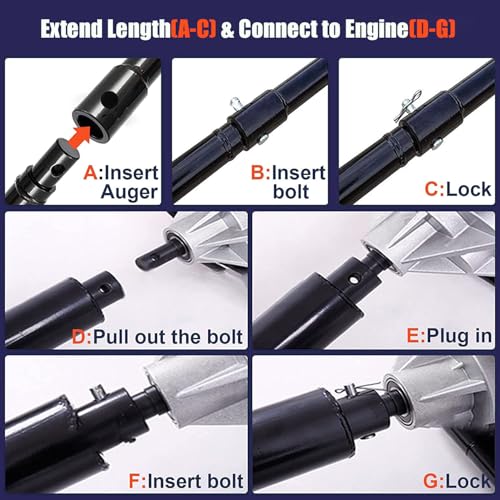 Extend Length(A-C) & Connect to Engine(D-G)

A:Insert Auger

B:Insert bolt

C:Lock

D:Pull out the bolt

E:Plug in

F:Insert bolt

G:Lock